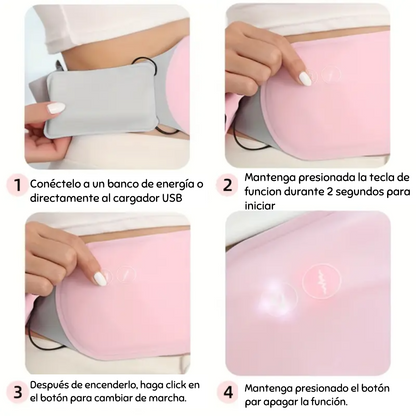 1 Conéctelo a un banco de energía o directamente al cargador USB

2 Mantenga presionada la tecla de funcion durante 2 segundos para iniciar

3 Después de encenderlo, haga click en el botón para cambiar de marcha.

4 Mantenga presionado el botón par apagar la función.