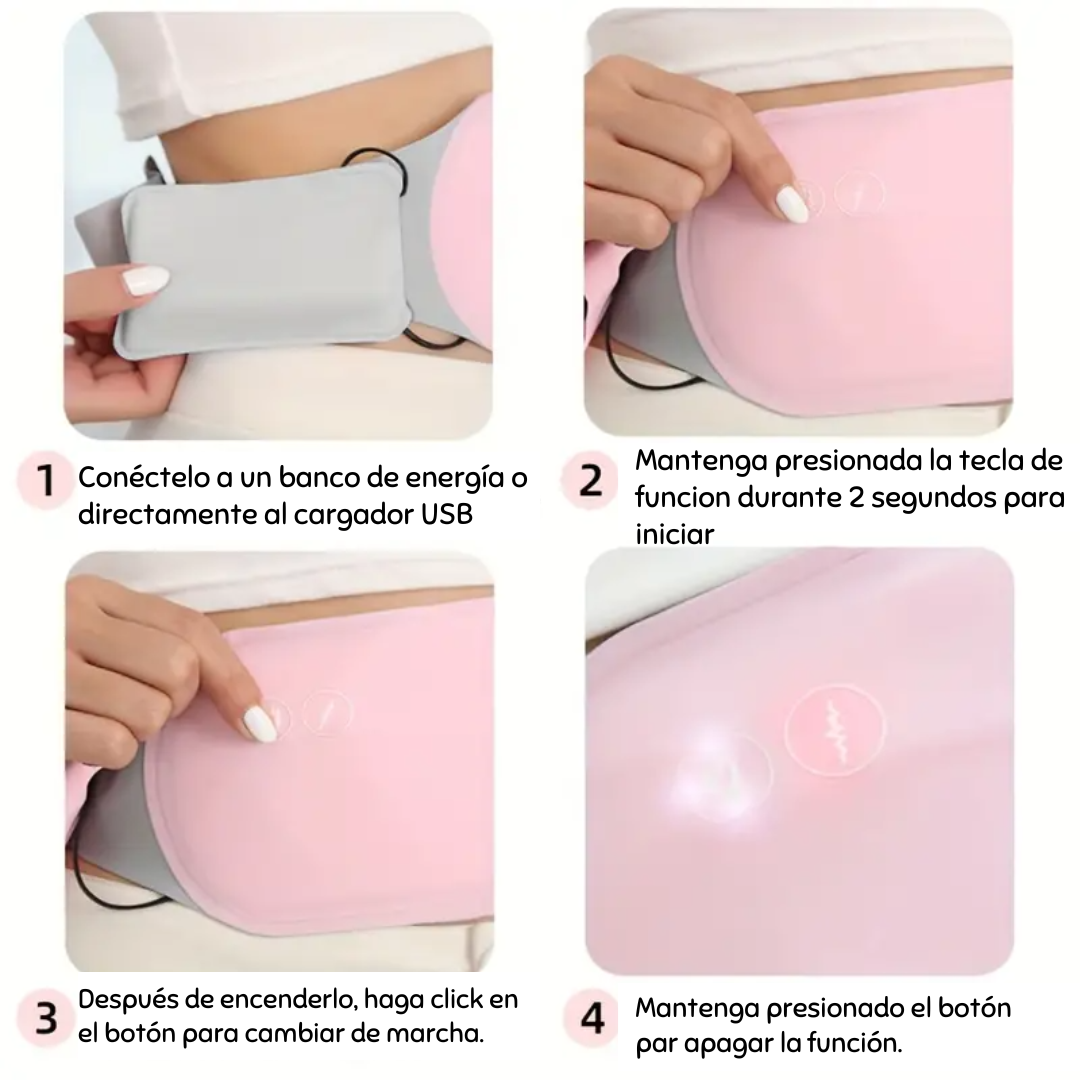 1 Conéctelo a un banco de energía o directamente al cargador USB

2 Mantenga presionada la tecla de funcion durante 2 segundos para iniciar

3 Después de encenderlo, haga click en el botón para cambiar de marcha.

4 Mantenga presionado el botón par apagar la función.